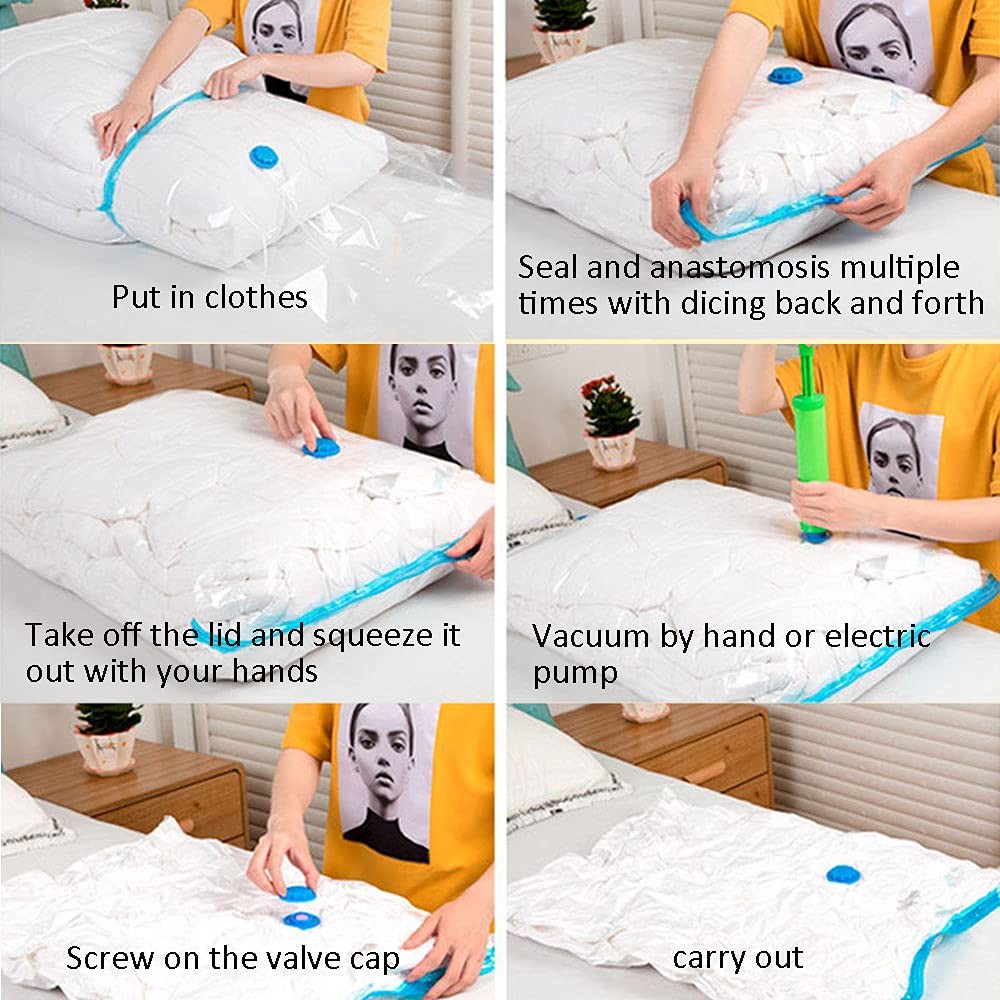 Put in clothes

Seal and anastomosis multiple times with dicing back and forth

Take off the lid and squeeze it out with your hands

Vacuum by hand or electric pump

Screw on the valve cap

carry out