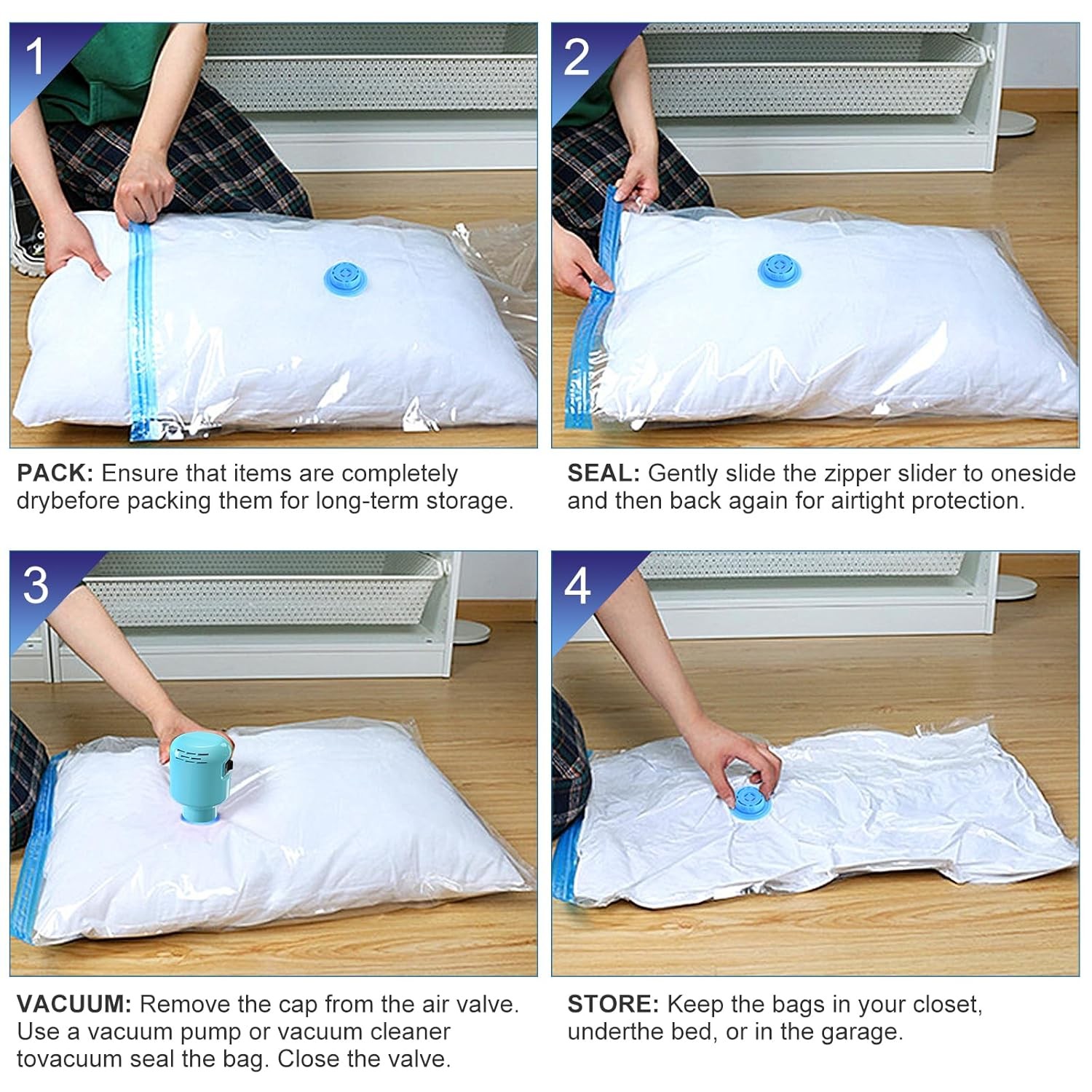 1

PACK: Ensure that items are completely drybefore packing them for long-term storage.

2

SEAL: Gently slide the zipper slider to oneside and then back again for airtight protection.

3

VACUUM: Remove the cap from the air valve. Use a vacuum pump or vacuum cleaner tovacuum seal the bag. Close the valve.

4

STORE: Keep the bags in your closet, underthe bed, or in the garage.